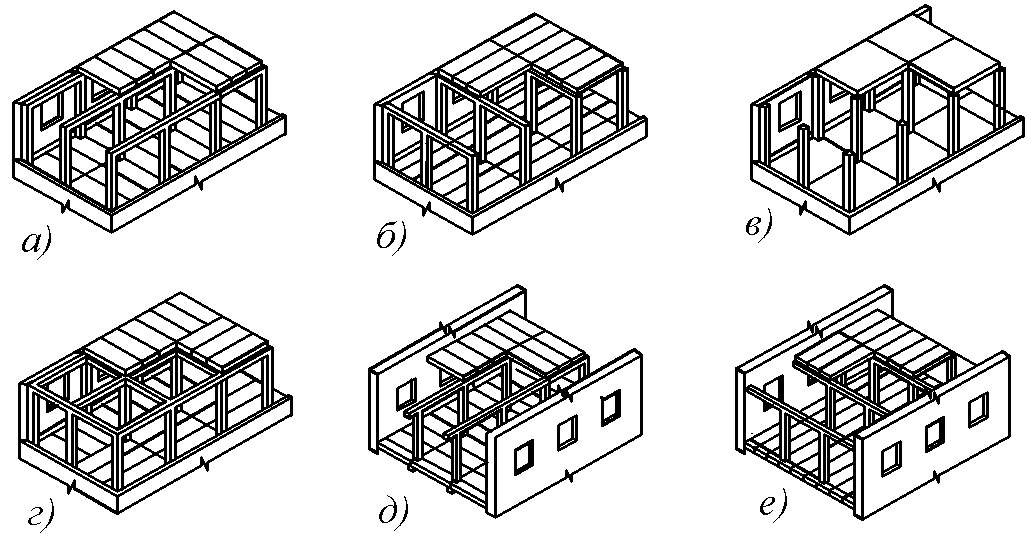 а)

б)

в)

г)

д)

е)