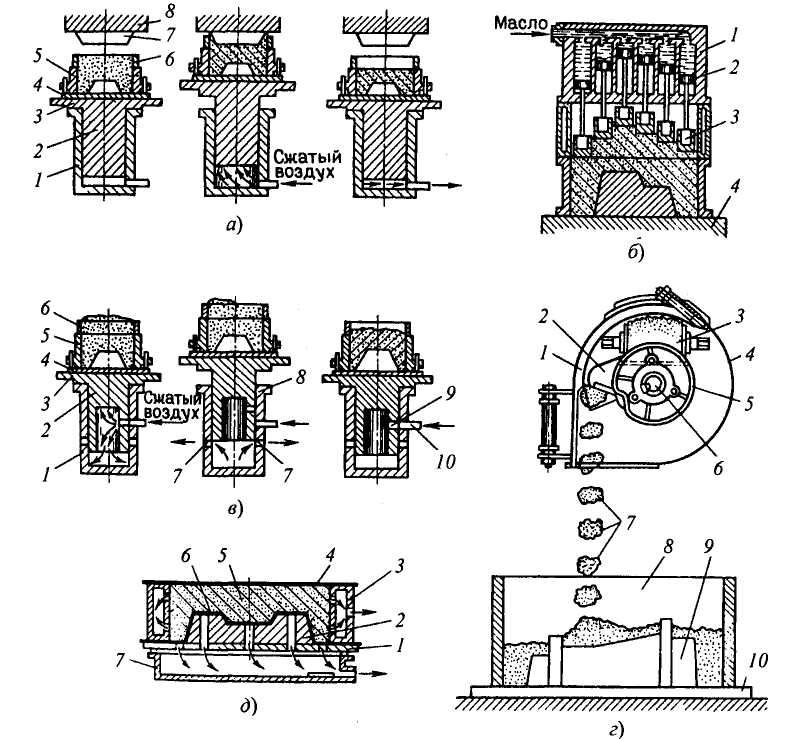 8
7
5
6
4
3
2
1
Сжатый воздух
а)

Масло
1
2
3
4
б)

6
5
4
3
2
1
Сжатый воздух
8
7
7
9
10
в)

2
1
3
4
5
6
7
8
9
10
г)

6
5
4
3
2
1
7
д)