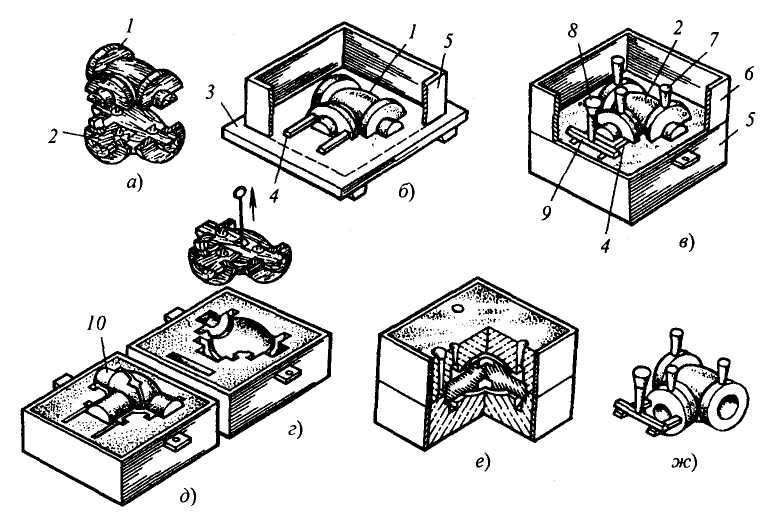 1
2
а)
1
5
3
4
б)
8
2
7
6
5
9
4
в)
10
г)
д)
е)
ж)