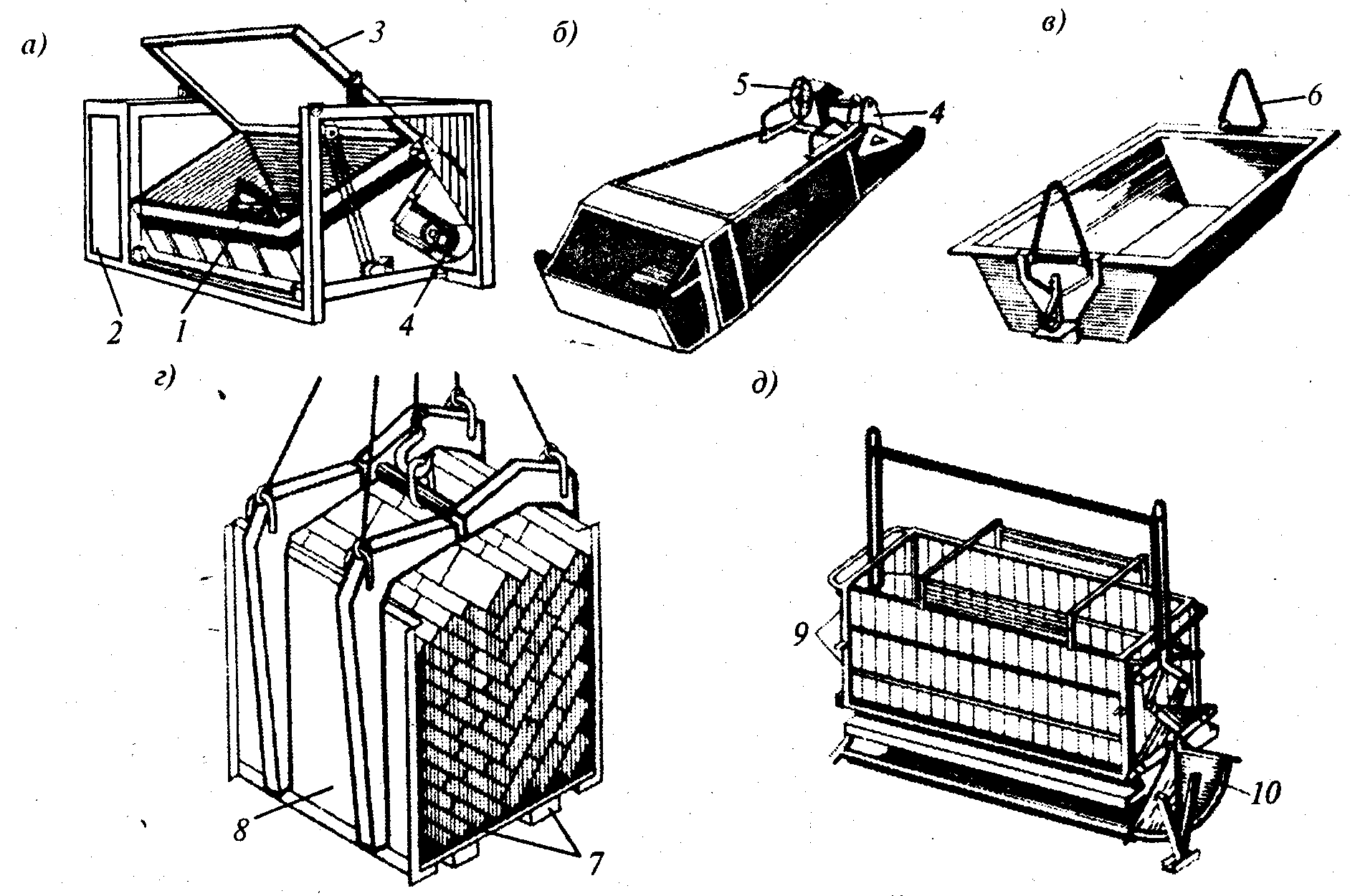 а)
3
2
1
4
б)
5
4
в)
6
г)
8
7
д)
9
10