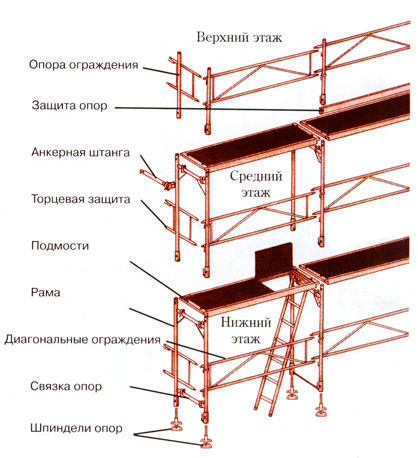 Верхний этаж

Опора ограждения

Защита опор

Анкерная штанга

Средний этаж

Торцевая защита

Подмости

Рама

Нижний этаж

Диагональные ограждения

Связка опор

Шпиндели опор