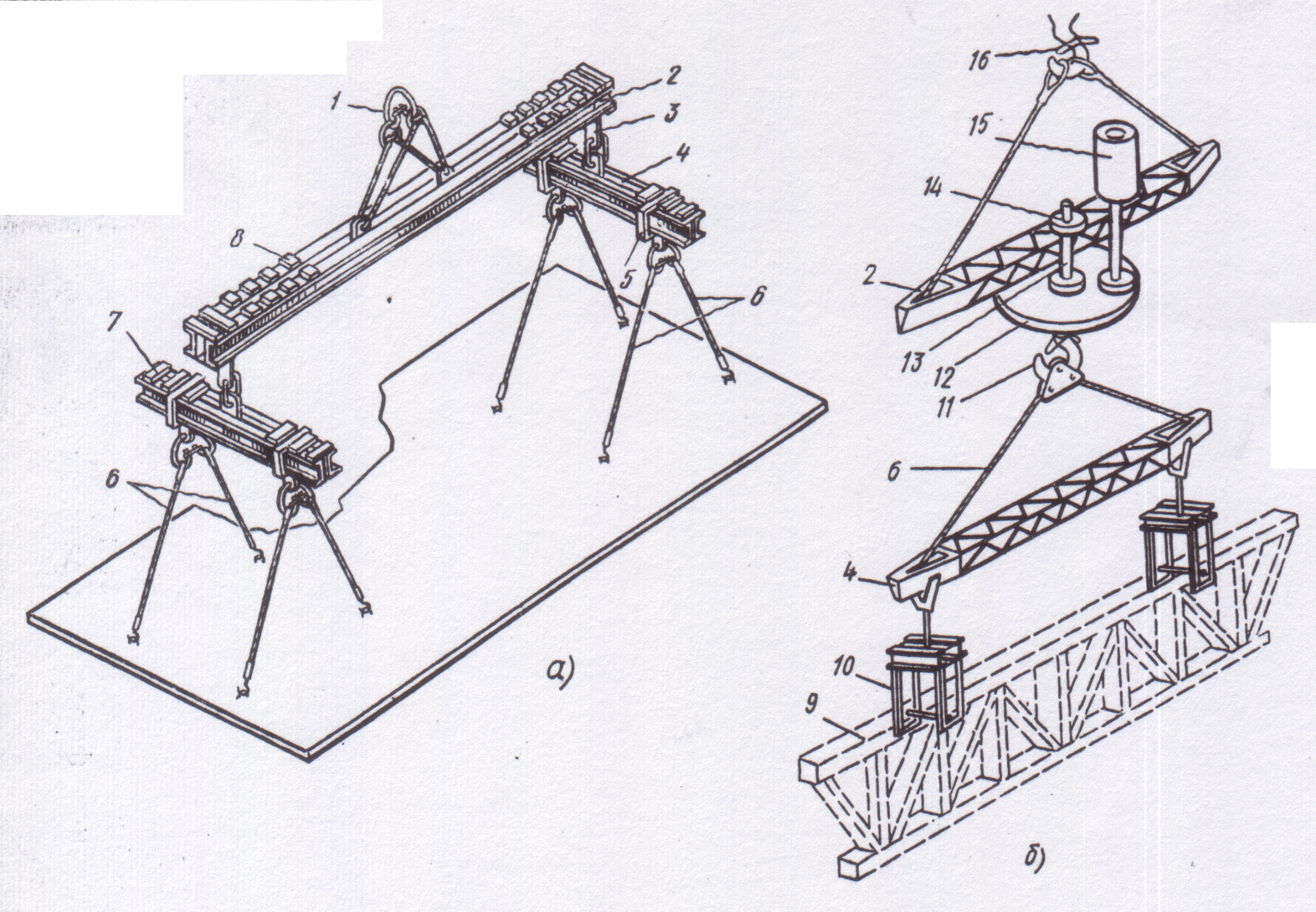 1
2
3
4
8
5
6
7
6
а)
16
15
14
2
13
12
11
6
4
10
9
б)