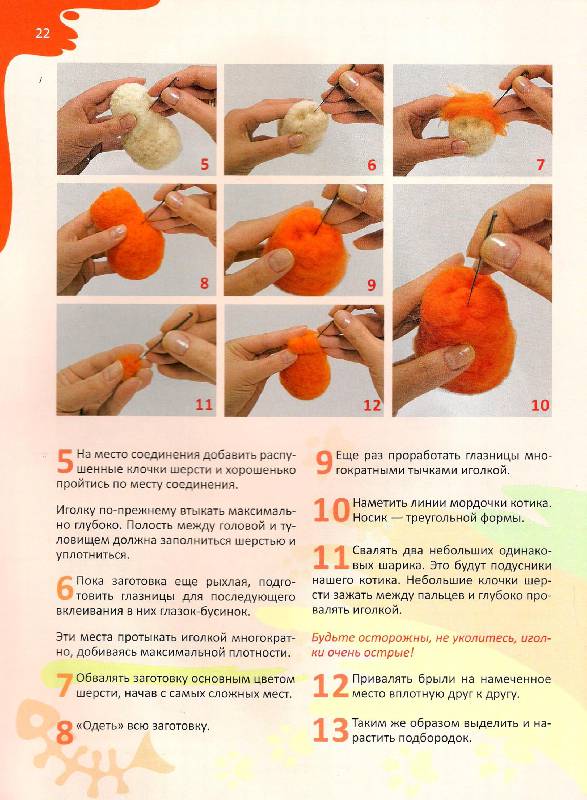 22

5

6

7

8

9

11

12

10

5 На место соединения добавить распушенные клочки шерсти и хорошенько пройтись по месту соединения.

Иголку по-прежнему втыкать максимально глубоко. Полость между головой и туловищем должна заполниться шерстью и уплотниться.

6 Пока заготовка еще рыхлая, подготовить глазницы для последующего вклеивания в них глазок-бусинок.

Эти места протыкать иголкой многократно, добиваясь максимальной плотности.

7 Обвалять заготовку основным цветом шерсти, начав с самых сложных мест.

8 «Одеть» всю заготовку.

9 Еще раз проработать глазницы многократными тычками иголкой.

10 Наметить линии мордочки котика. Носик — треугольной формы.

11 Свалять два небольших одинаковых шарика. Это будут подусники нашего котика. Небольшие клочки шерсти зажать между пальцев и глубоко провалять иголкой.

Будьте осторожны, не уколитесь, иголки очень острые!

12 Привалять брыли на намеченное место вплотную друг к другу.

13 Таким же образом выделить и нарастить подбородок.