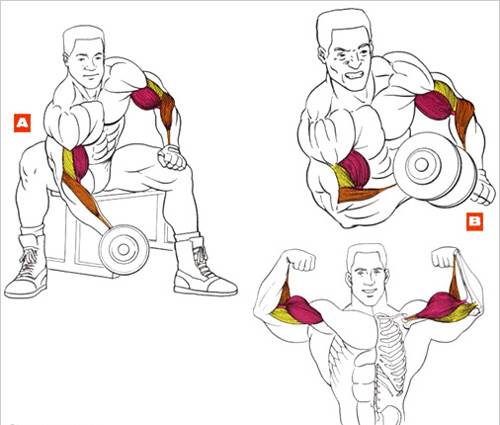 A

B