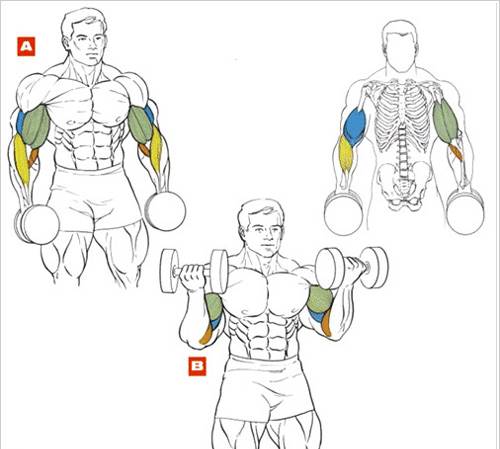 A

B