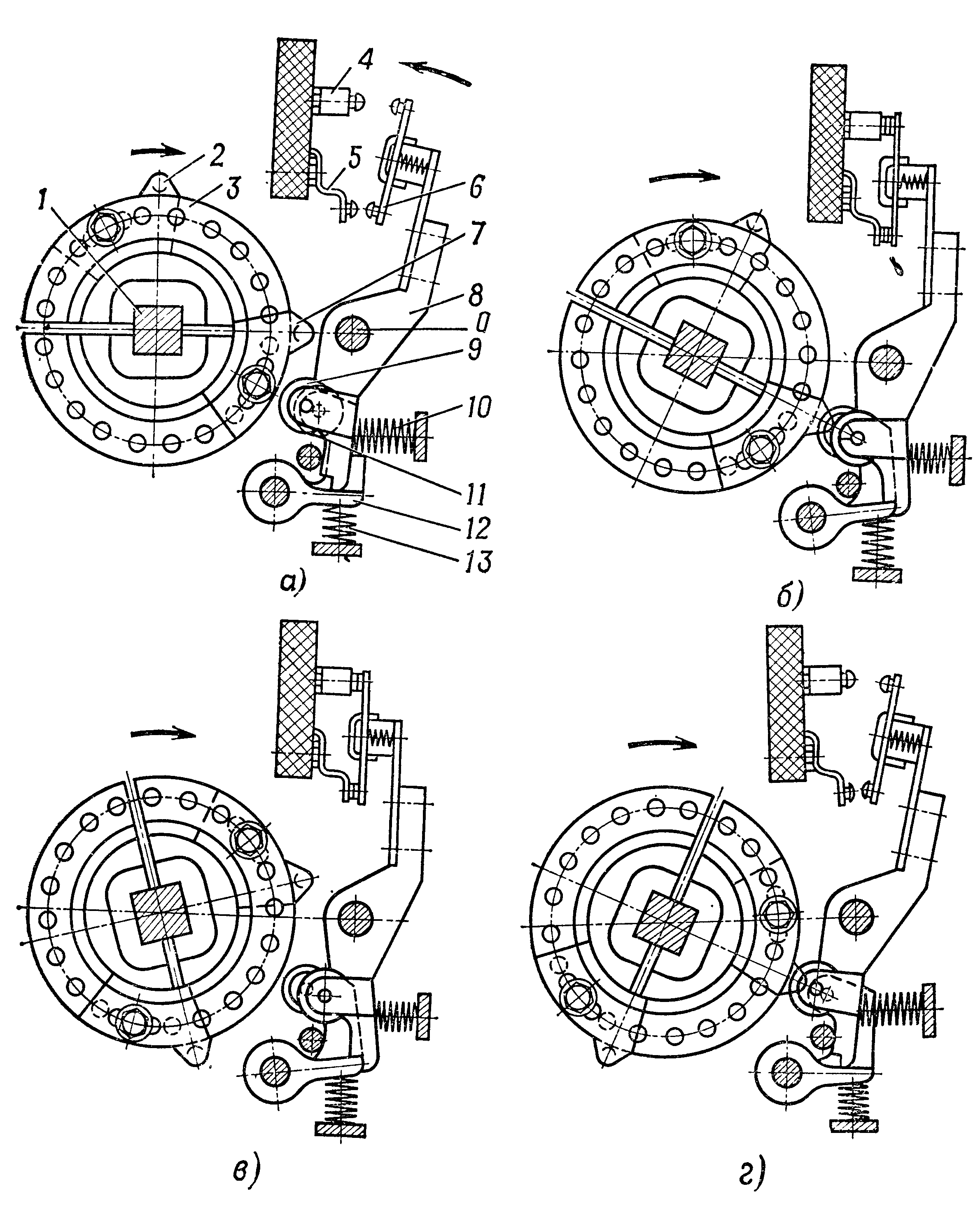 4
2
5
1
3
6
7
8
0
9
10
11
12
13
а)
б)
в)
г)