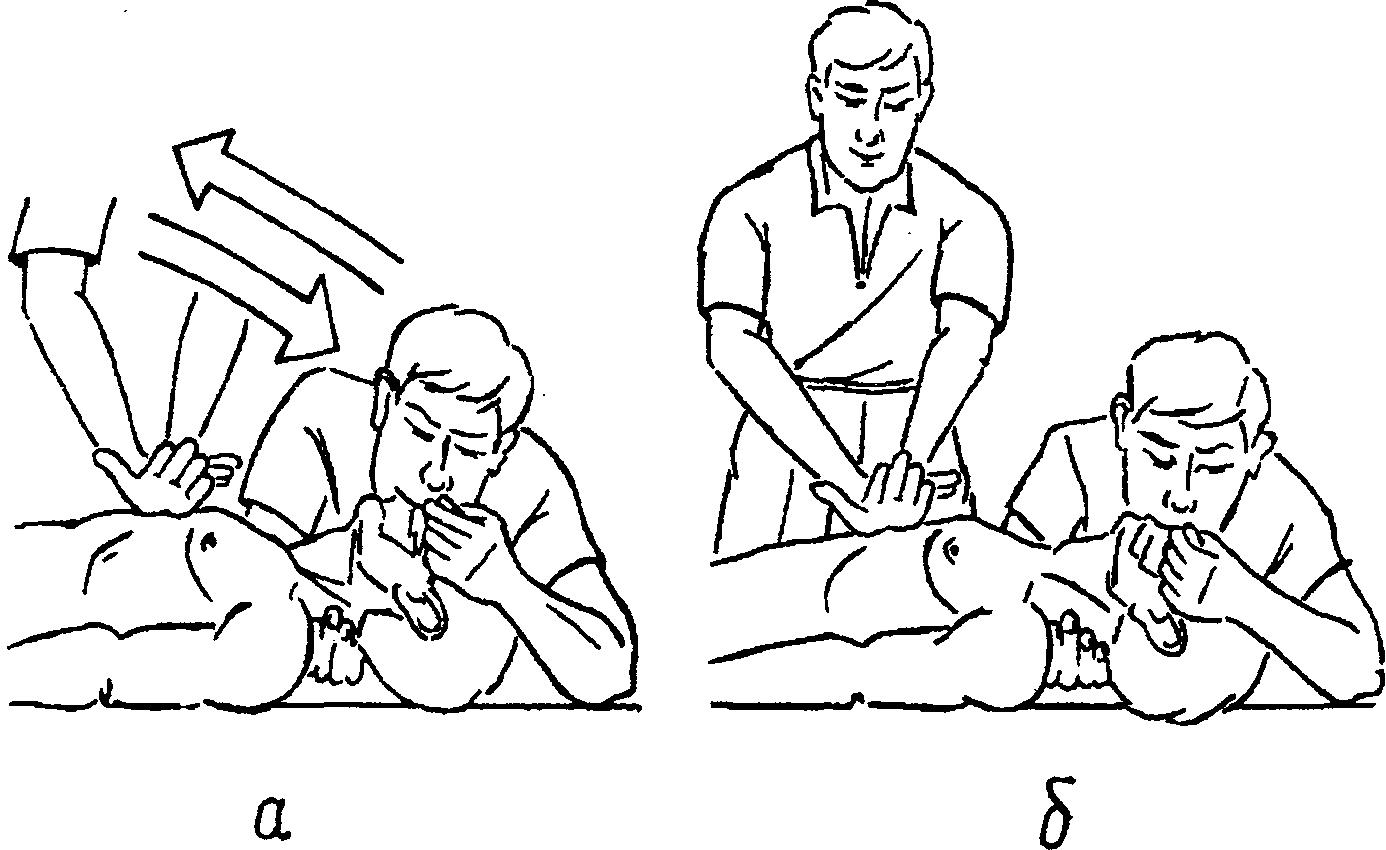 а

б