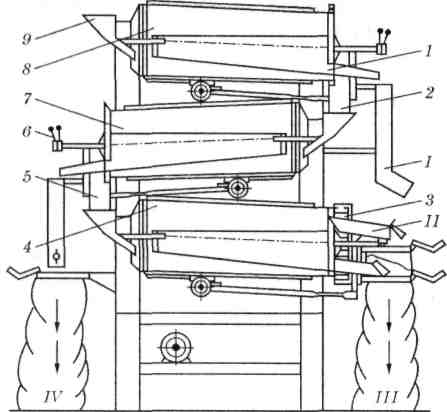 9
8
7
6
5
4
1
2
I
3
II
IV
III