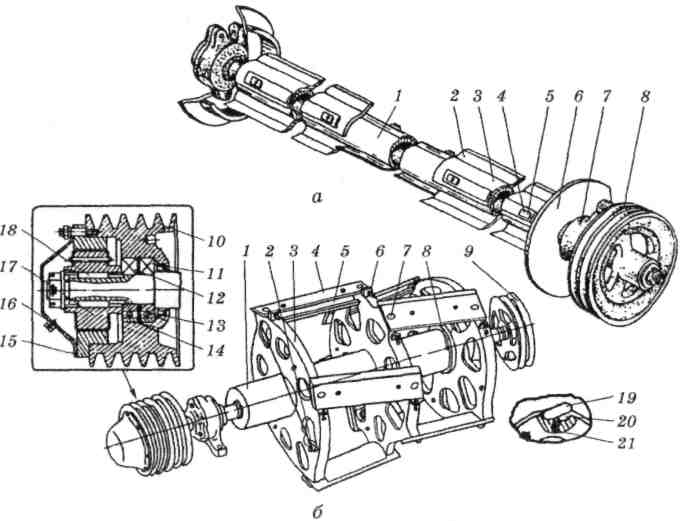 1 2 3 4 5 6 7 8

а

18 17 16 15 10 11 12 13 14

1 2 3 4 5 6 7 8 9

19 20 21

б