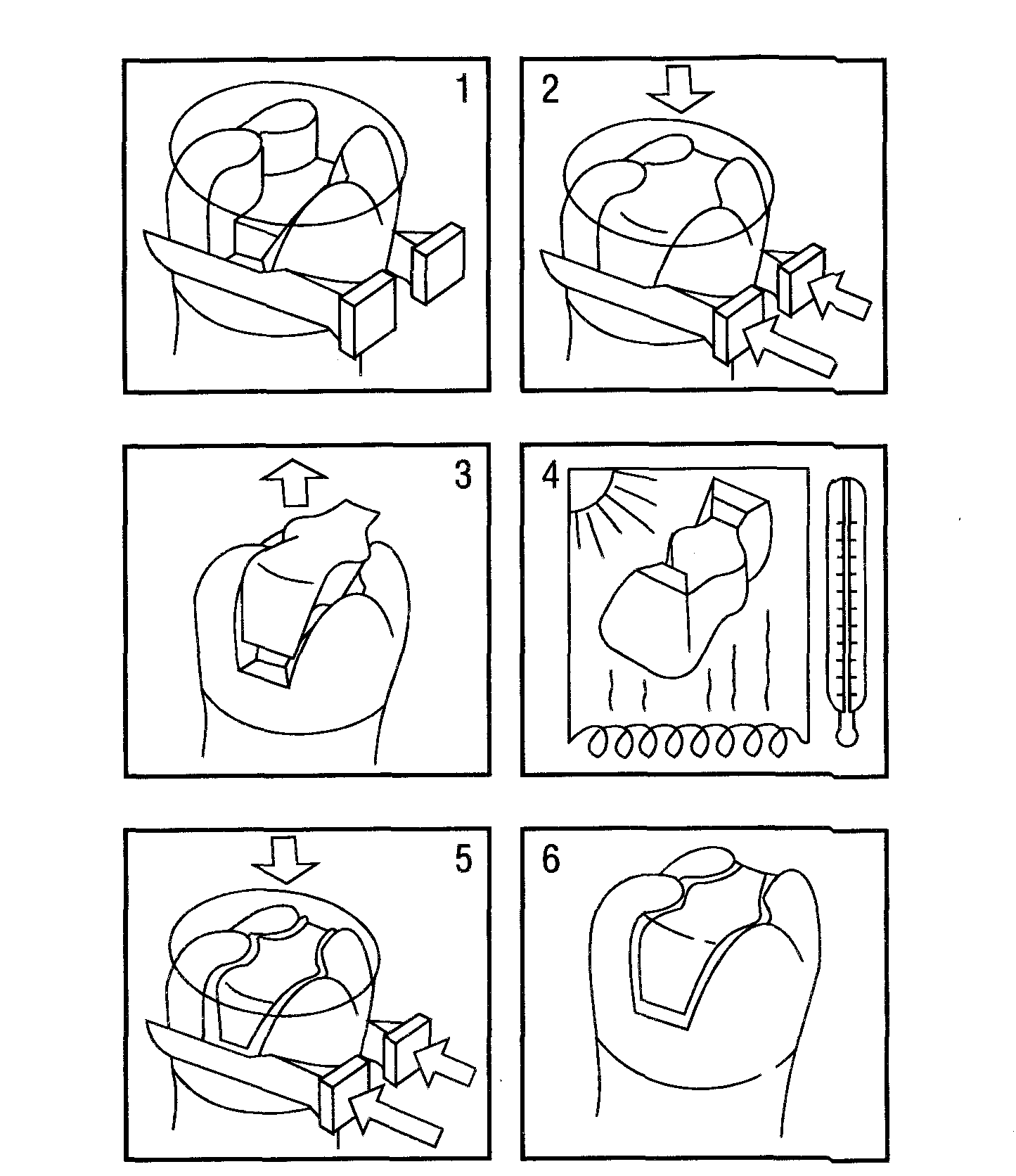 1

2

3

4

5

6