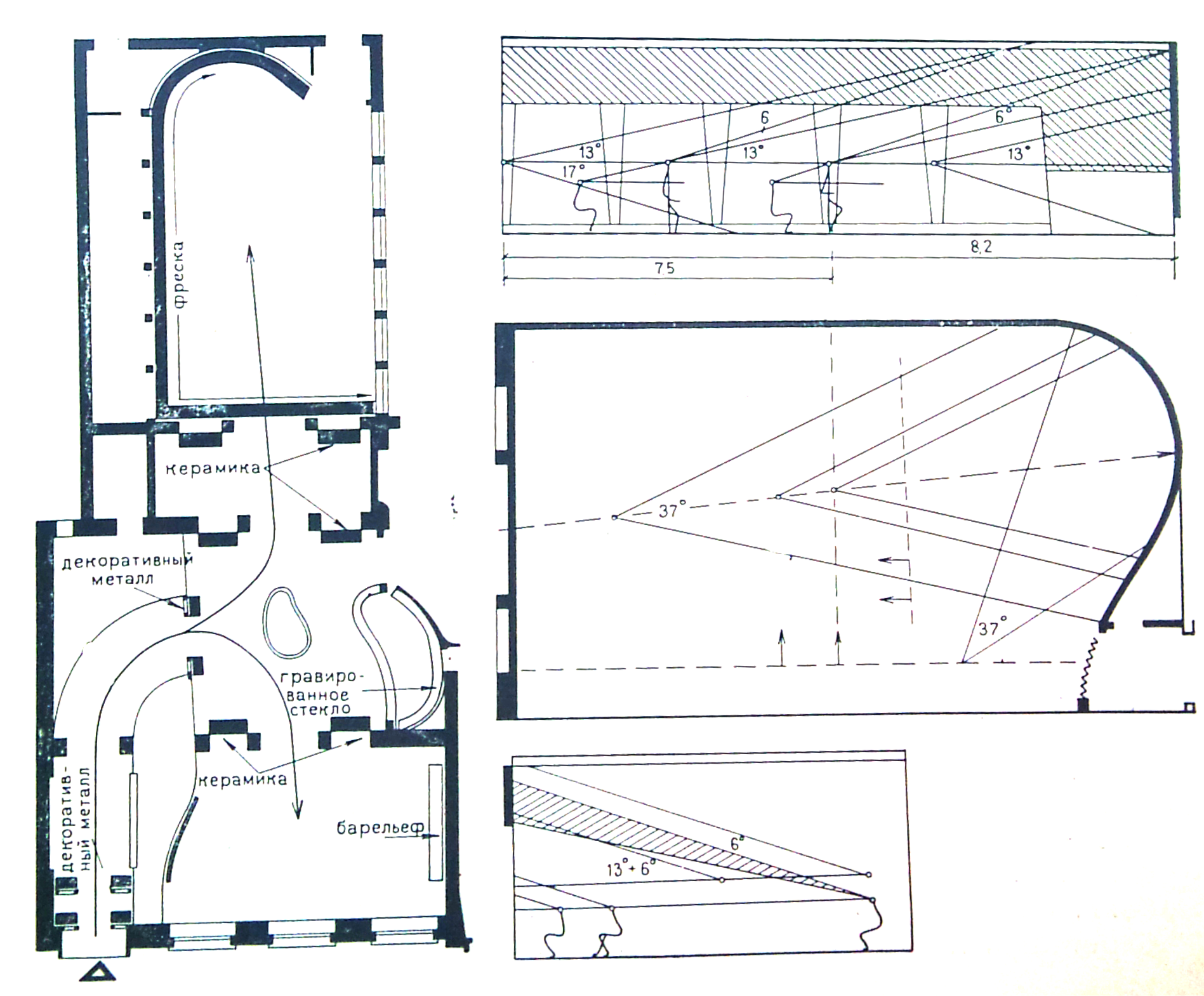 фреска

керамика

декоративный металл

гравированное стекло

керамика

декоративный металл

барельеф

6

6°

13°

13°

13°

17°

8,2

7,5

37°

37°

6°

13° + 6°