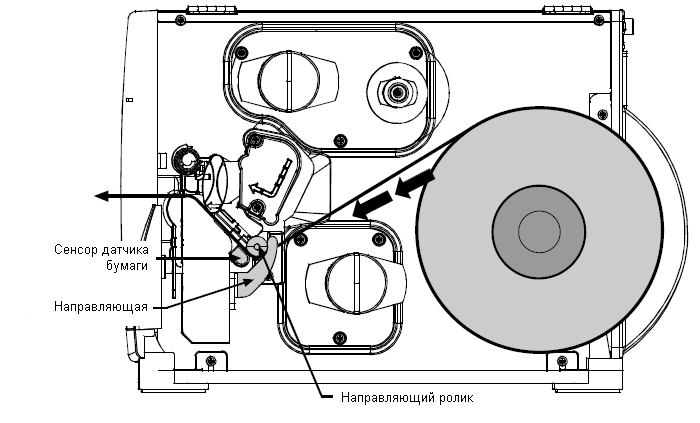 Сенсор датчика бумаги

Направляющая

Направляющий ролик