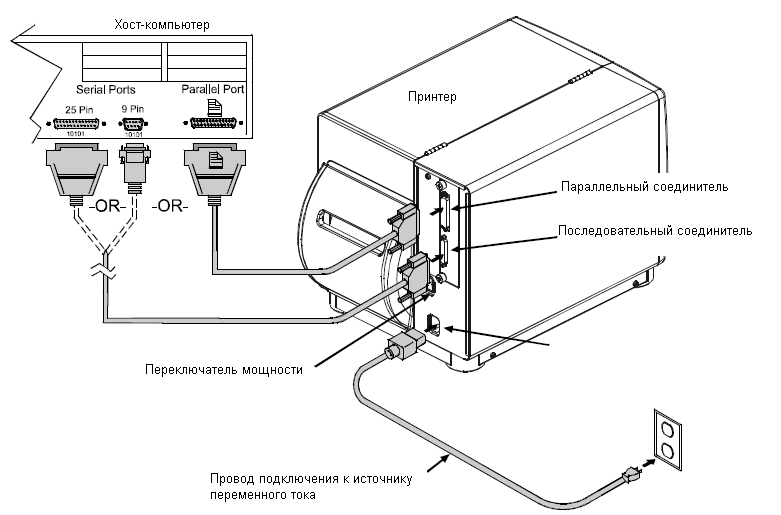 Хост-компьютер

Serial Ports

Parallel Port

25 Pin

9 Pin

10101

10101

-OR-

-OR-

Принтер

Параллельный соединитель

Последовательный соединитель

Переключатель мощности

Провод подключения к источнику переменного тока