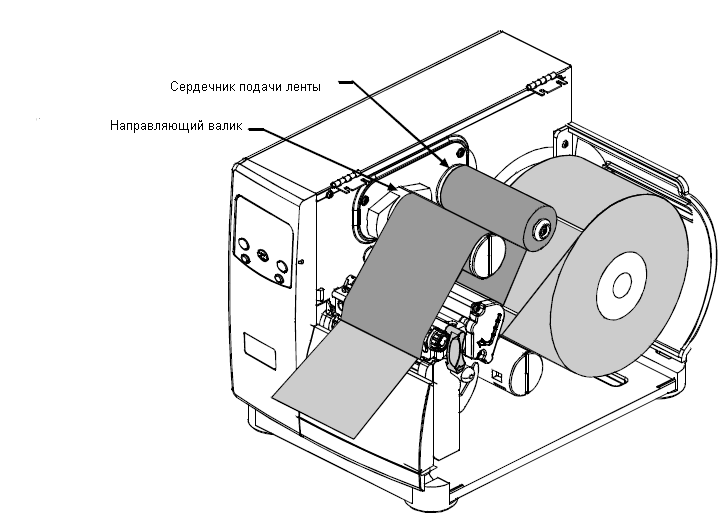 Сердечник подачи ленты

Направляющий валик