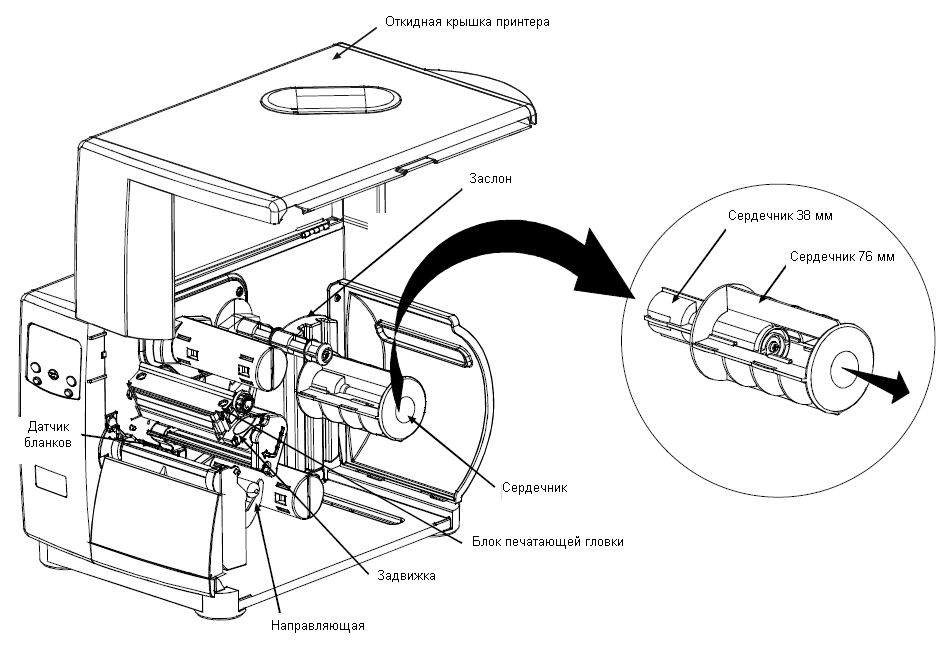 Откидная крышка принтера

Заслон

Сердечник 38 мм

Сердечник 76 мм

Датчик бланков

Сердечник

Блок печатающей гловки

Задвижка

Направляющая