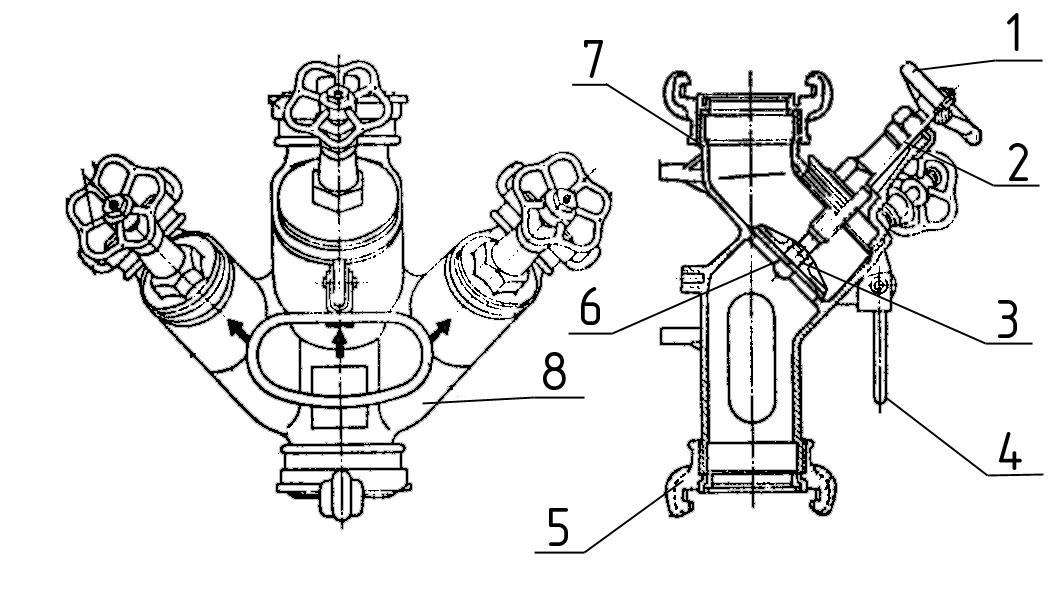 7
1
2
6
3
8
4
5