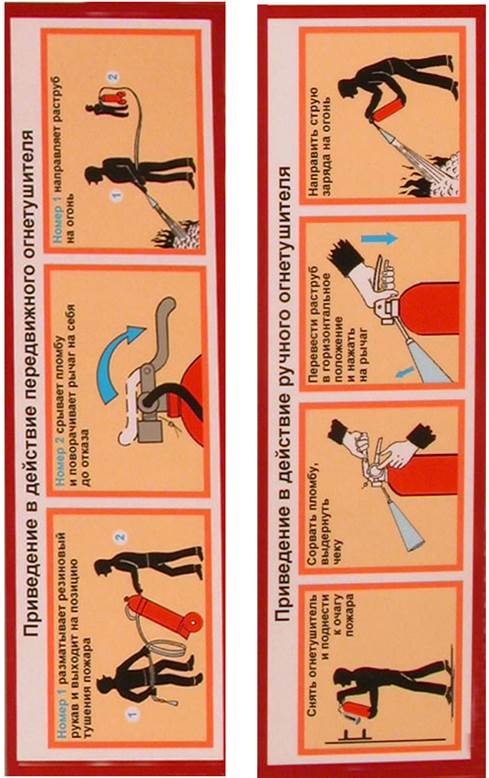 Приведение в действие передвижного огнетушителя

Номер 1 разматывает резиновый рукав и выходит на позицию тушения пожара

1

2

Номер 2 срывает пломбу и поворачивает рычаг на себя до отказа

Номер 1 направляет раструб на огонь

1

2

Приведение в действие ручного огнетушителя

Снять огнетушитель и поднести к очагу пожара

Сорвать пломбу, выдернуть чеку

Перевести раструб в горизонтальное положение и нажать на рычаг

Направить струю заряда на огонь