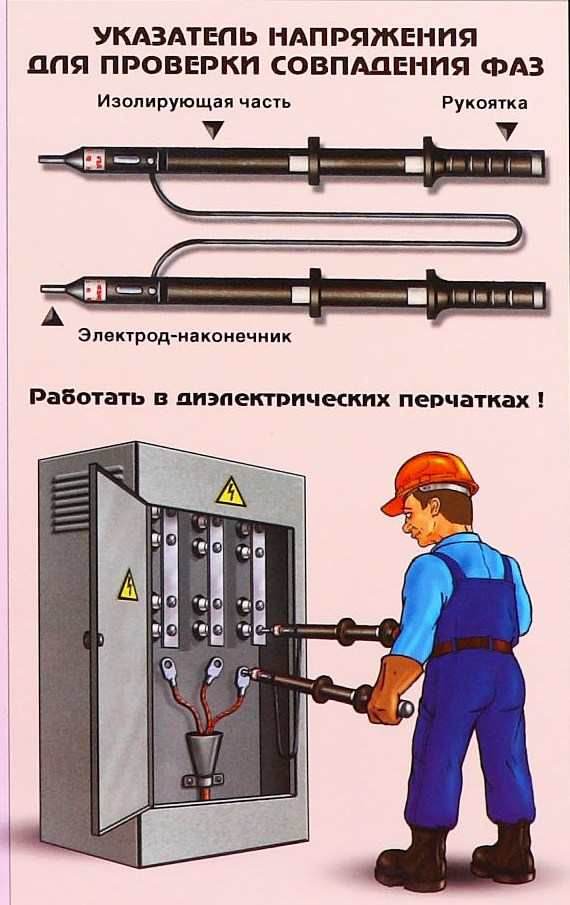 УКАЗАТЕЛЬ НАПРЯЖЕНИЯ
ДЛЯ ПРОВЕРКИ СОВПАДЕНИЯ ФАЗ

Изолирующая часть

Рукоятка

Электрод-наконечник

Работать в диэлектрических перчатках !