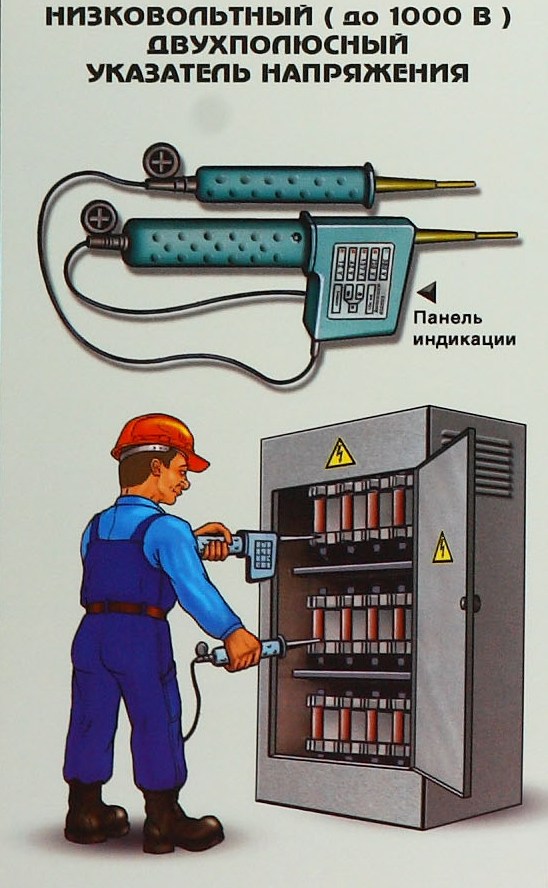 НИЗКОВОЛЬТНЫЙ ( до 1000 В )
ДВУХПОЛЮСНЫЙ
УКАЗАТЕЛЬ НАПРЯЖЕНИЯ

Панель индикации