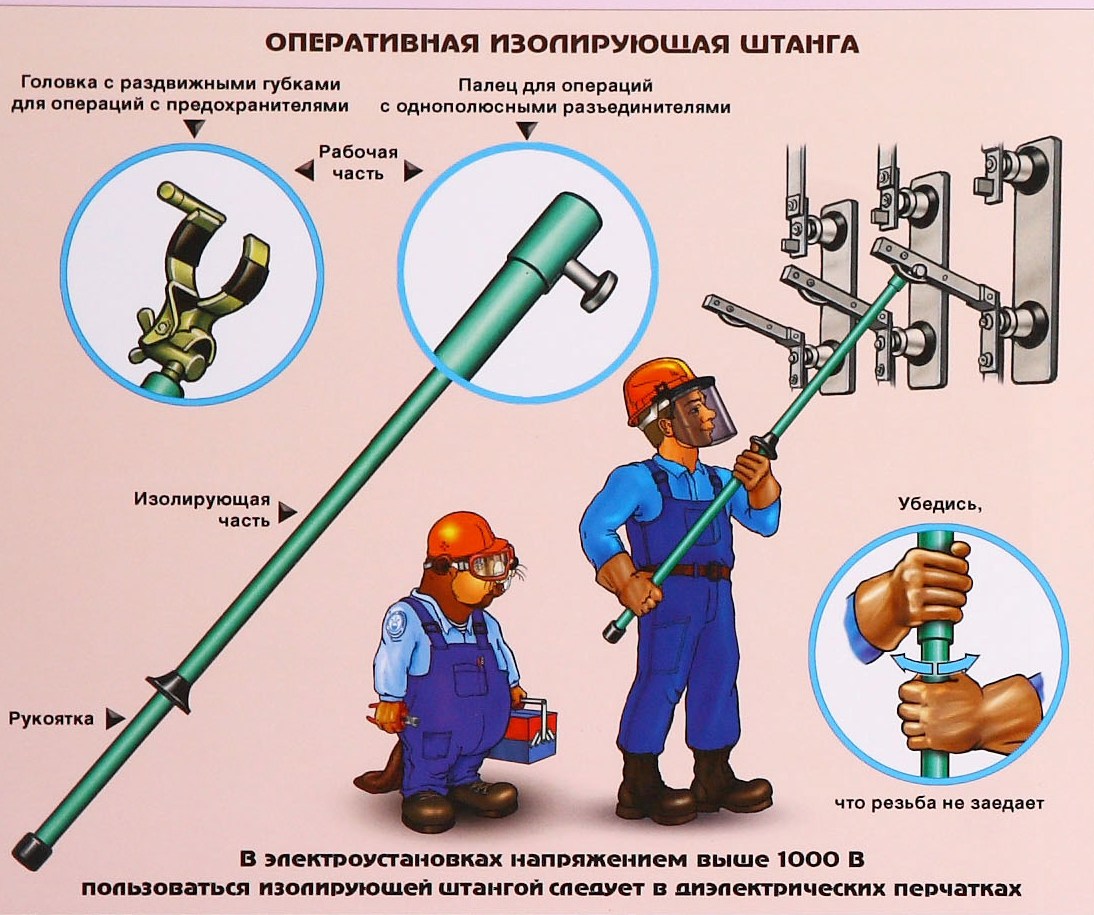 ОПЕРАТИВНАЯ ИЗОЛИРУЮЩАЯ ШТАНГА

Головка с раздвижными губками для операций с предохранителями

Палец для операций с однополюсными разъединителями

Рабочая часть

Изолирующая часть

Рукоятка

Убедись,

что резьба не заедает

В электроустановках напряжением выше 1000 В пользоваться изолирующей штангой следует в диэлектрических перчатках