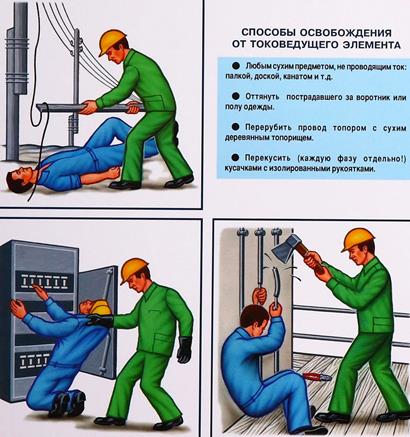 СПОСОБЫ ОСВОБОЖДЕНИЯ
ОТ ТОКОВЕДУЩЕГО ЭЛЕМЕНТА

● Любым сухим предметом, не проводящим ток: палкой, доской, канатом и т.д.

● Оттянуть пострадавшего за воротник или полу одежды.

● Перерубить провод топором с сухим деревянным топорищем.

● Перекусить (каждую фазу отдельно!) кусачками с изолированными рукоятками.