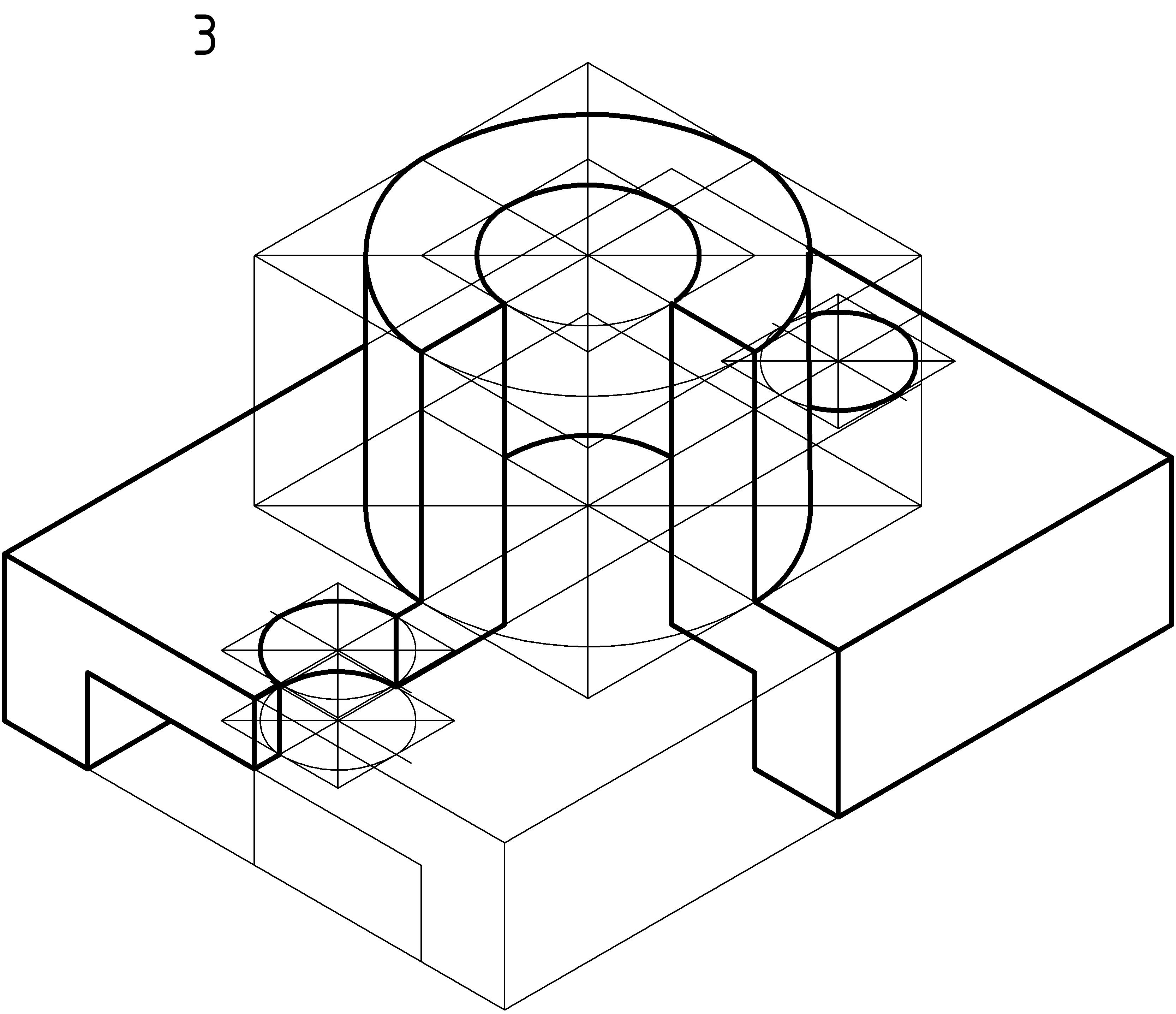 3