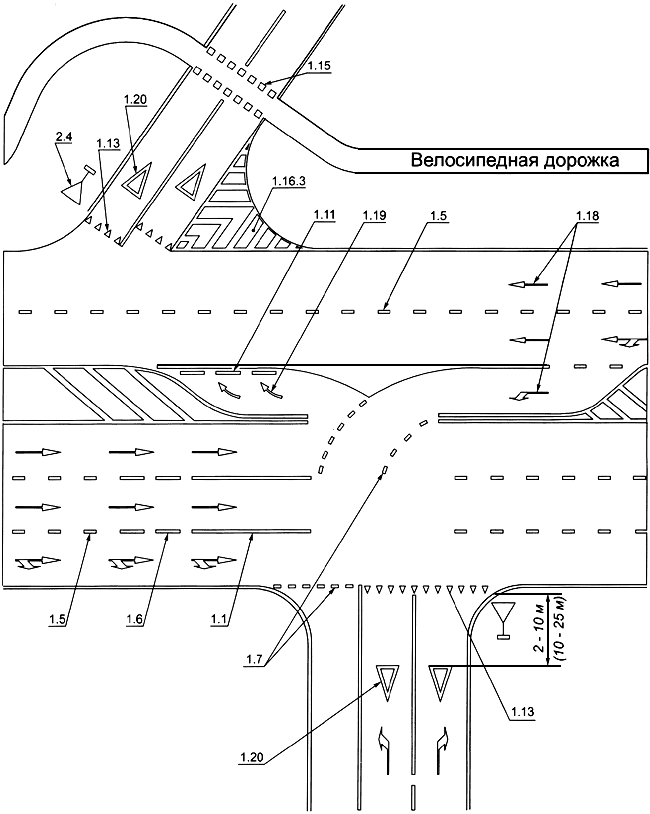 1.15
1.20
2.4
1.13
Велосипедная дорожка
1.16.3
1.11
1.19
1.5
1.18
1.5
1.6
1.1
1.7
2 - 10 м
(10 - 25 м)
1.13
1.20