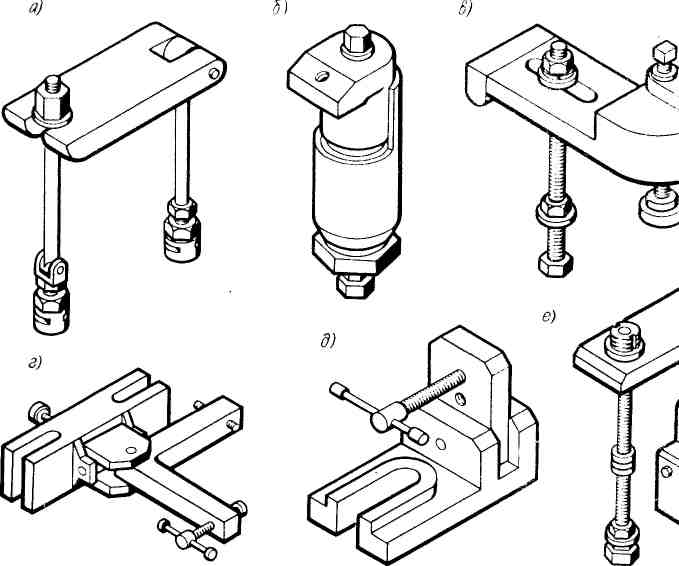 а)

б)

в)

г)

д)

е)