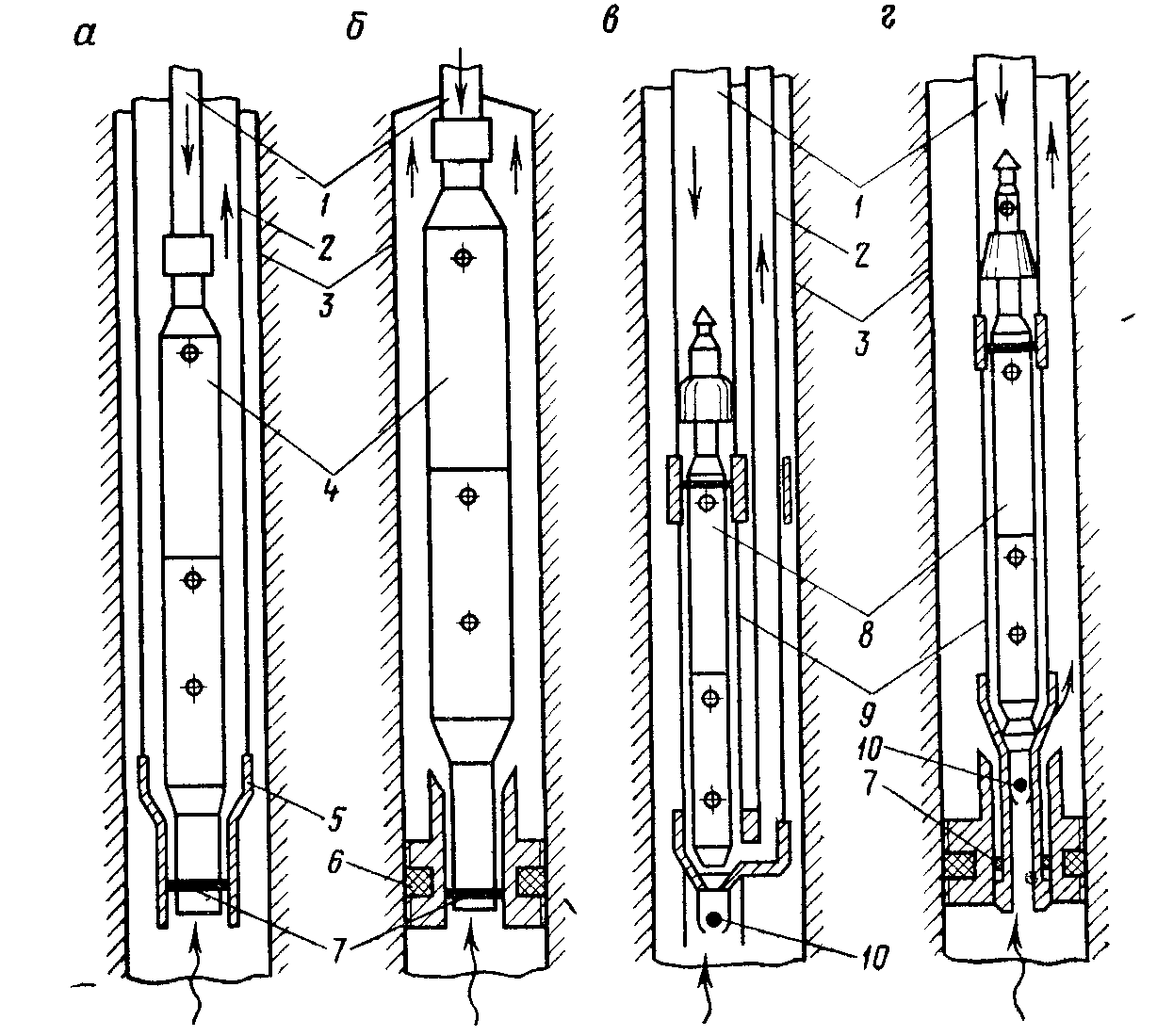 а б в г

1
2
3
4
5
6
7
1
2
3
8
9
10
7
10