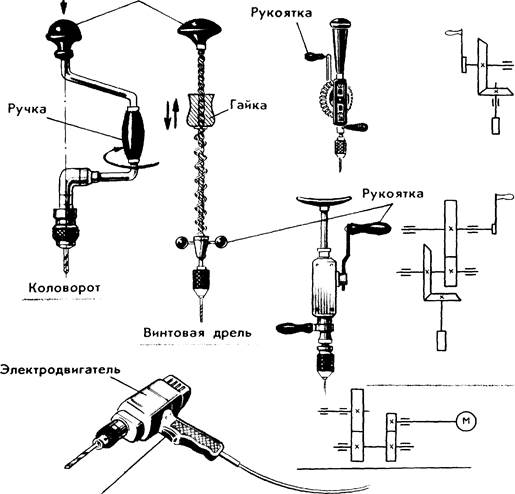 Рукоятка

Ручка

Гайка

Рукоятка

Коловорот

Винтовая дрель

Электродвигатель

M