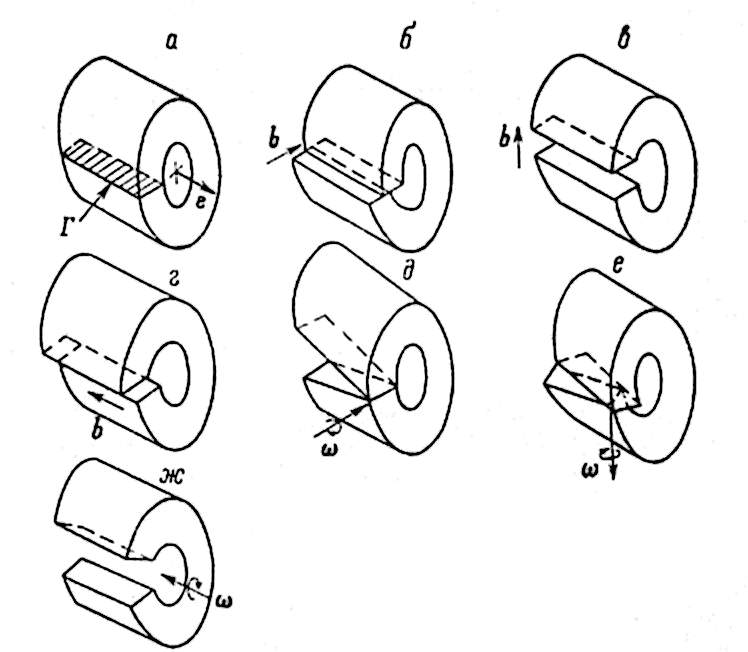 а
Г
е
б
b
в
b
г
b
д
ω
е
ω
ж
ω