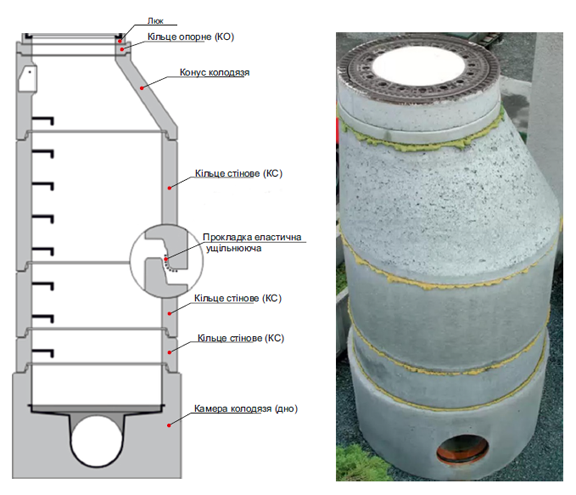 Люк
Кільце опорне (КО)
Конус колодязя
Кільце стінове (КС)
Прокладка еластична ущільнююча
Кільце стінове (КС)
Кільце стінове (КС)
Камера колодязя (дно)