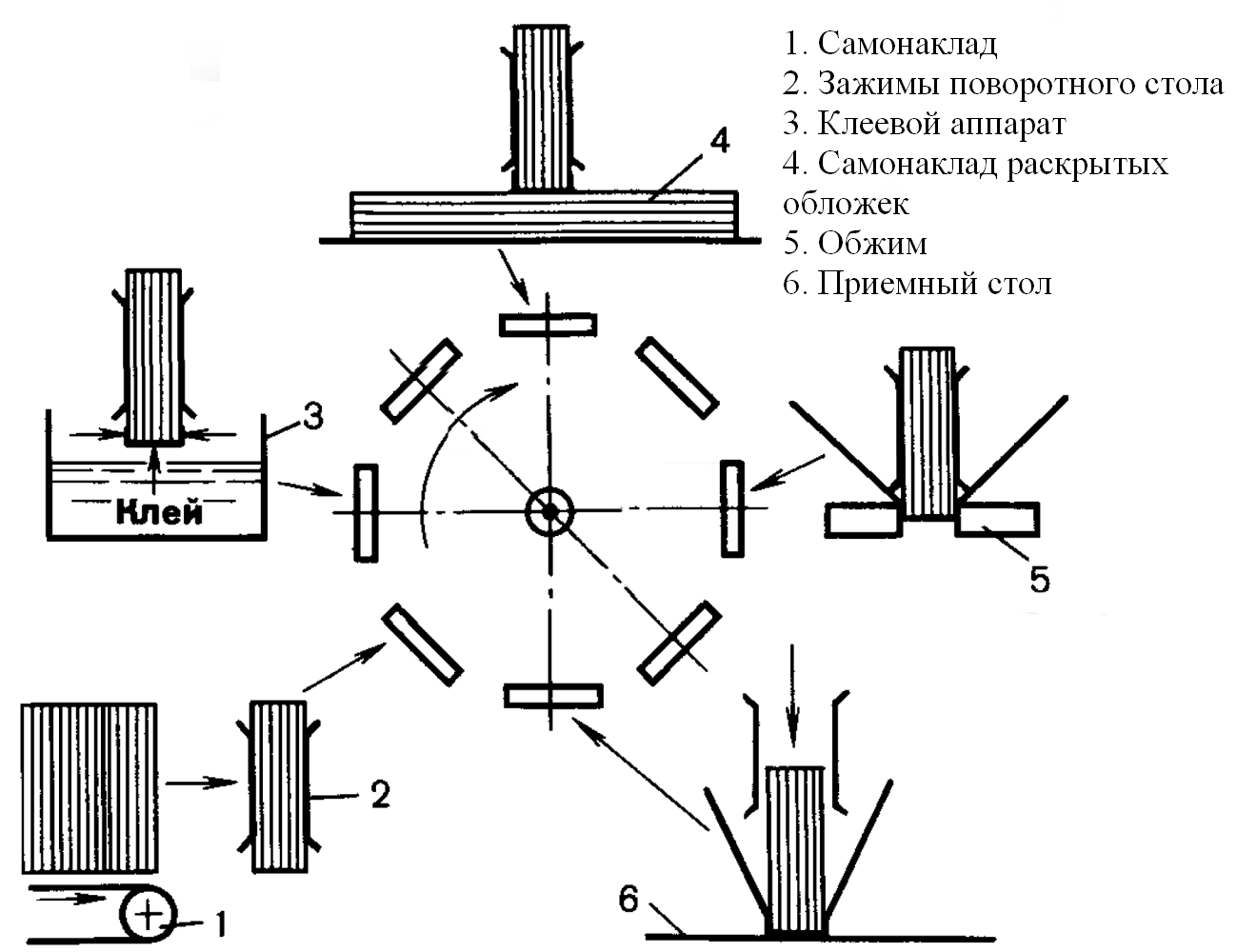 1. Самонаклад
2. Зажимы поворотного стола
3. Клеевой аппарат
4. Самонаклад раскрытых обложек
5. Обжим
6. Приемный стол

4

3

Клей

5

2

1

6