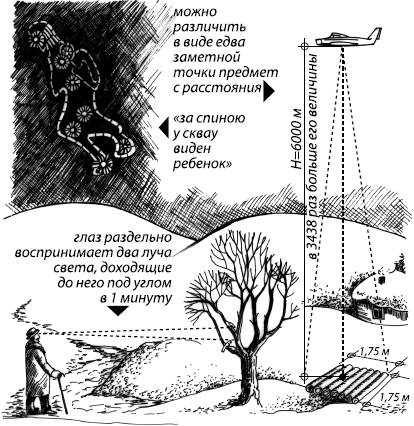 можно различить в виде едва заметной точки предмет с расстояния

«за спиною у сквау виден ребенок»

H=6000 м

в 3438 раз больше его величины

глаз раздельно воспринимает два луча света, доходящие до него под углом в 1 минуту

1,75 м

1,75 м