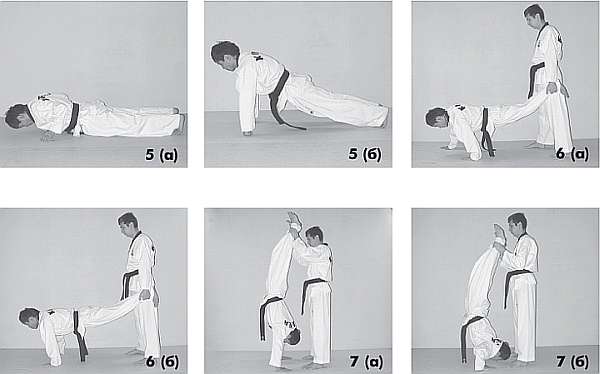 5 (а)

5 (б)

6 (а)

6 (б)

7 (а)

7 (б)