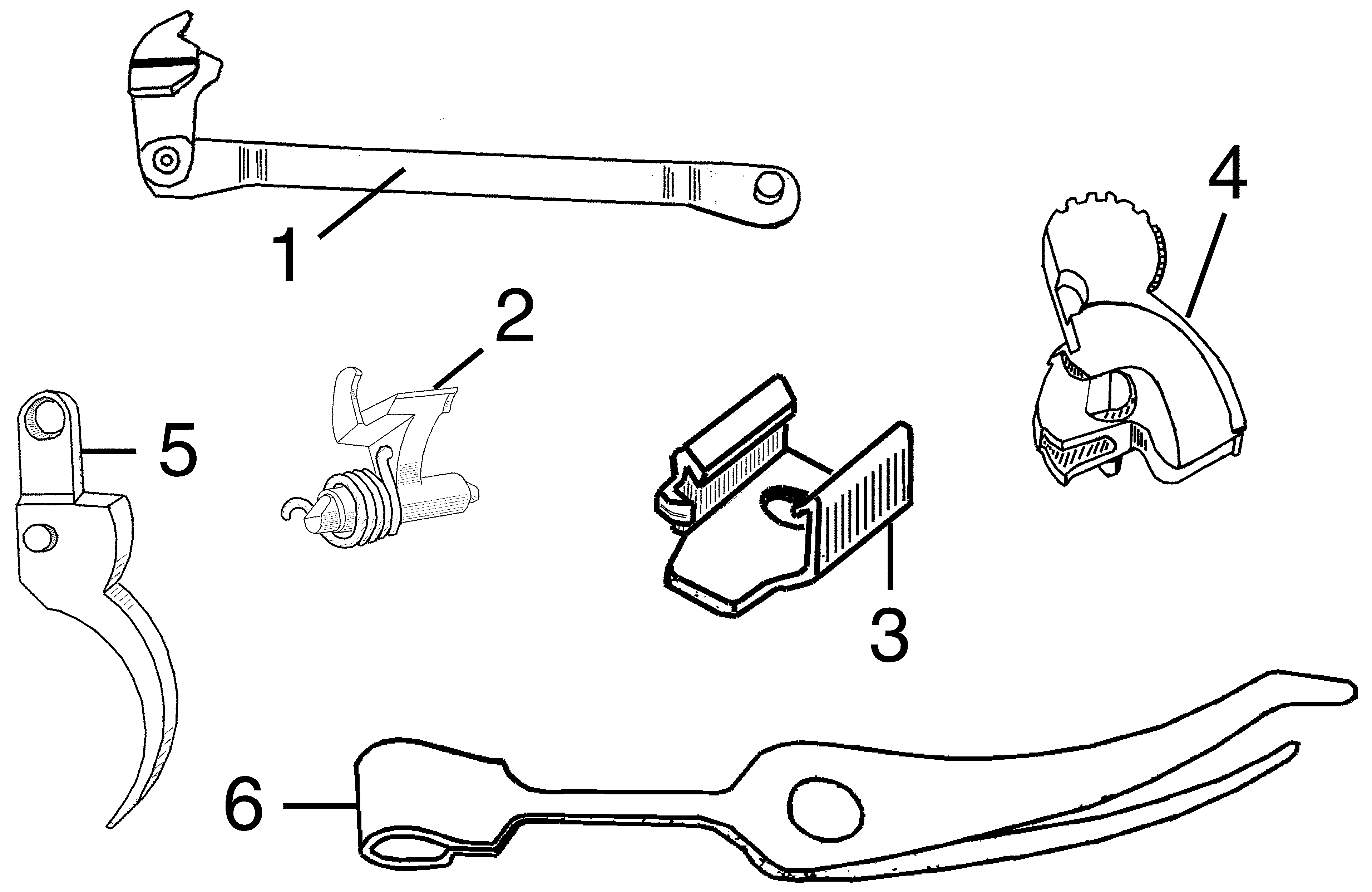 1
4
2
5
3
6