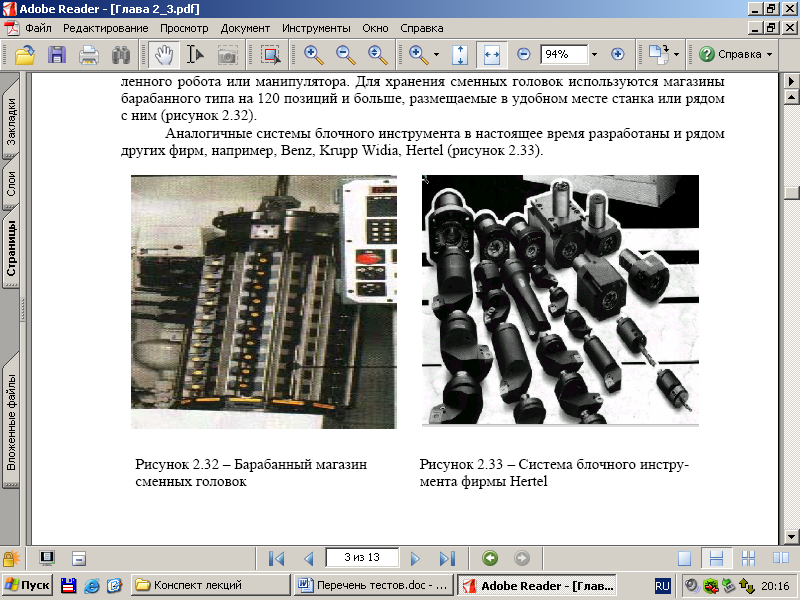 Adobe Reader - [Глава 2_3.pdf]

Файл Редактирование Просмотр Документ Инструменты Окно Справка

94%

Справка

Закладки

Слои

Страницы

Вложенные файлы

ленного робота или манипулятора. Для хранения сменных головок используются магазины барабанного типа на 120 позиций и больше, размещаемые в удобном месте станка или рядом с ним (рисунок 2.32).

Аналогичные системы блочного инструмента в настоящее время разработаны и рядом других фирм, например, Benz, Krupp Widia, Hertel (рисунок 2.33).

Рисунок 2.32 – Барабанный магазин сменных головок

Рисунок 2.33 – Система блочного инструмента фирмы Hertel

3 из 13

Пуск

Конспект лекций

Перечень тестов.doc - ...

Adobe Reader - [Глав...

RU

20:16