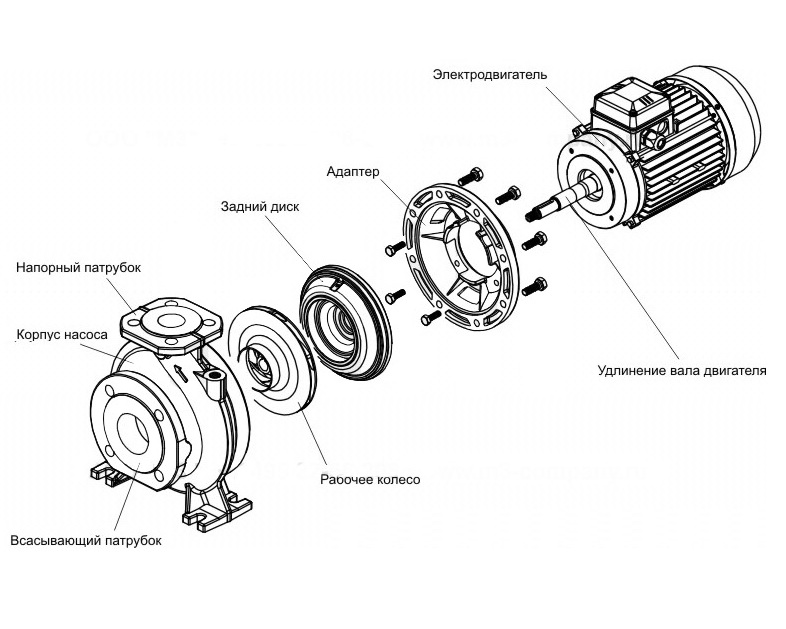 Электродвигатель

Адаптер

Задний диск

Напорный патрубок

Корпус насоса

Удлинение вала двигателя

Рабочее колесо

Всасывающий патрубок