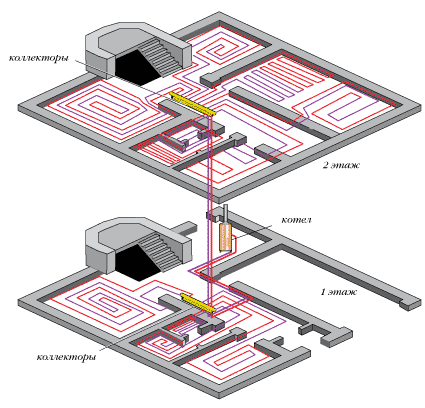 коллекторы

2 этаж

котел

1 этаж

коллекторы