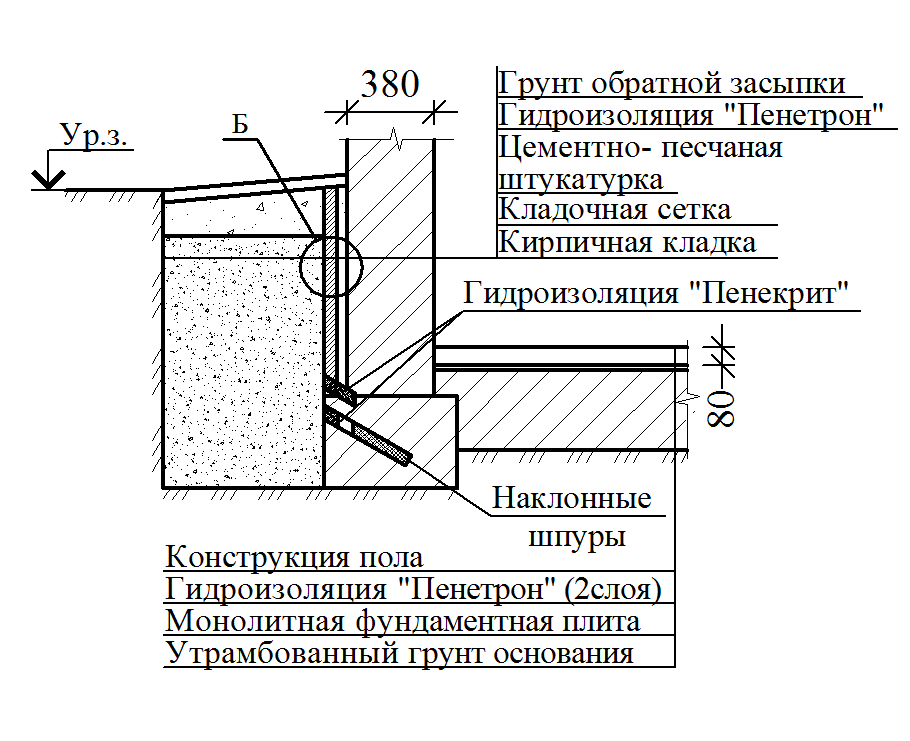 380
Ур.з.
Б
Грунт обратной засыпки
Гидроизоляция "Пенетрон"
Цементно- песчаная штукатурка
Кладочная сетка
Кирпичная кладка
Гидроизоляция "Пенекрит"
80
Наклонные шпуры
Конструкция пола
Гидроизоляция "Пенетрон" (2слоя)
Монолитная фундаментная плита
Утрамбованный грунт основания