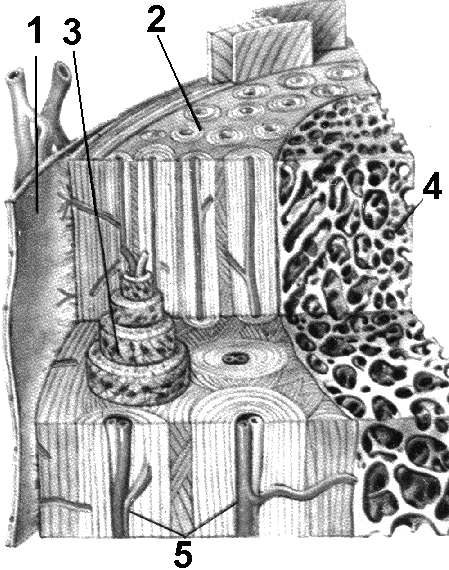 1
3
2
4
5