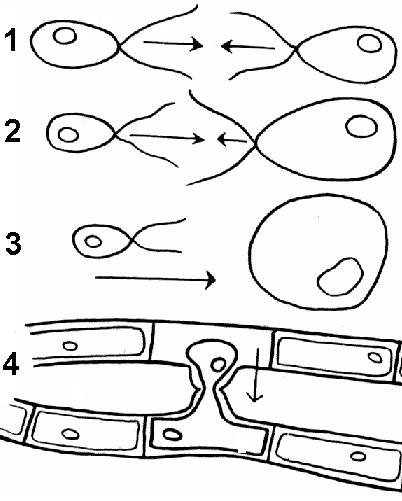 1

2

3

4