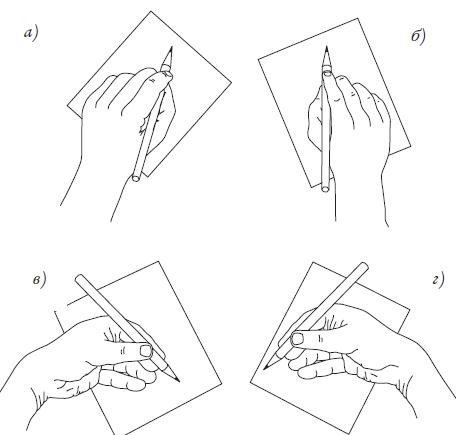 а)

б)

в)

г)