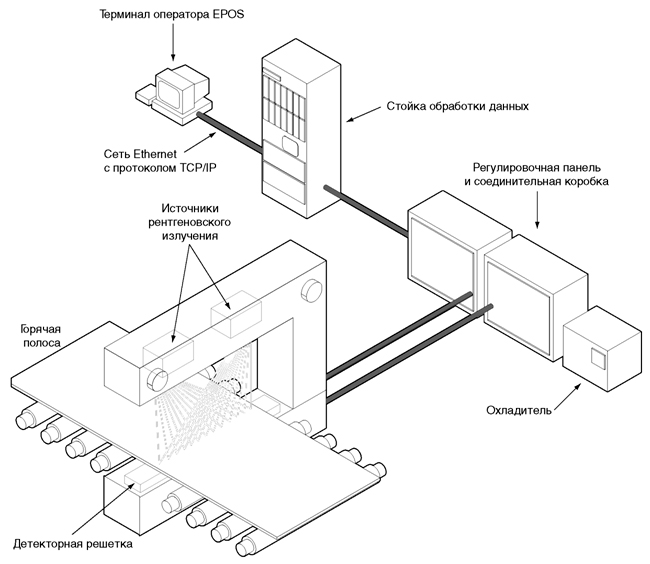 Терминал оператора EPOS

Стойка обработки данных

Сеть Ethernet с протоколом TCP/IP

Регулировочная панель и соединительная коробка

Источники рентгеновского излучения

Горячая полоса

Охладитель

Детекторная решетка