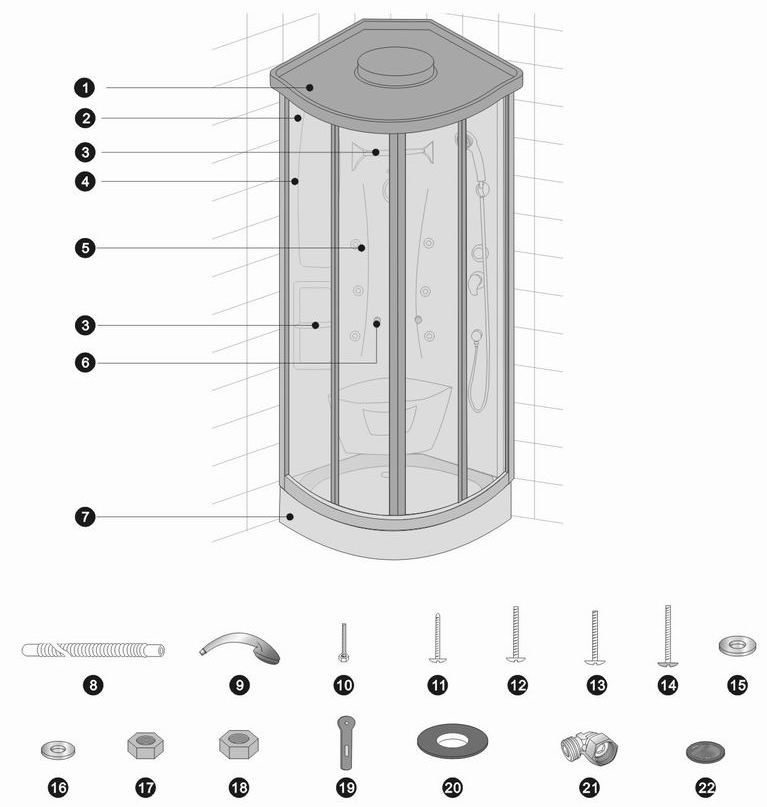 1
2
3
4
5
3
6
7
8
9
10
11
12
13
14
15
16
17
18
19
20
21
22