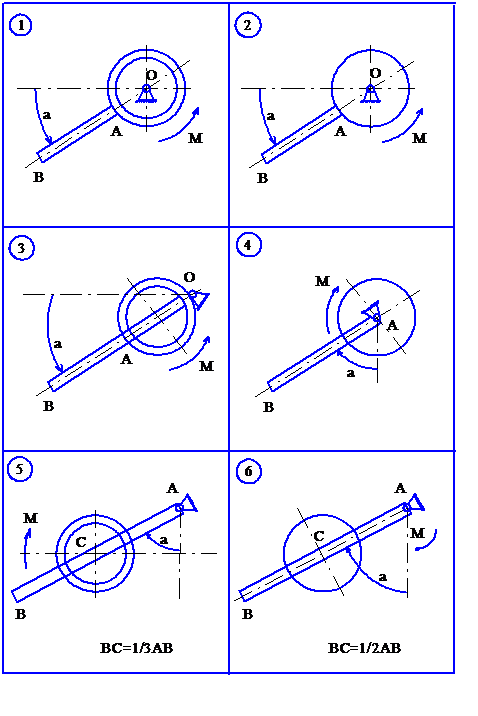 1

O

a

A

M

B

2

O

a

A

M

B

3

O

a

A

M

B

4

M

A

a

B

5

A

M

C

a

B

BC=1/3AB

6

A

C

M

a

B

BC=1/2AB