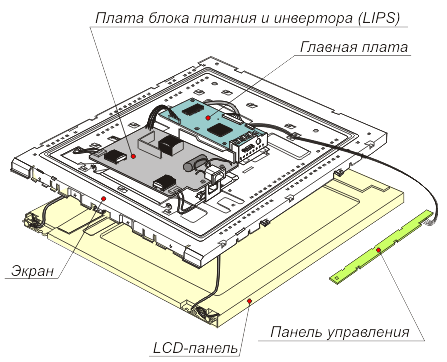 Плата блока питания и инвертора (LIPS)

Главная плата

Экран

Панель управления

LCD-панель