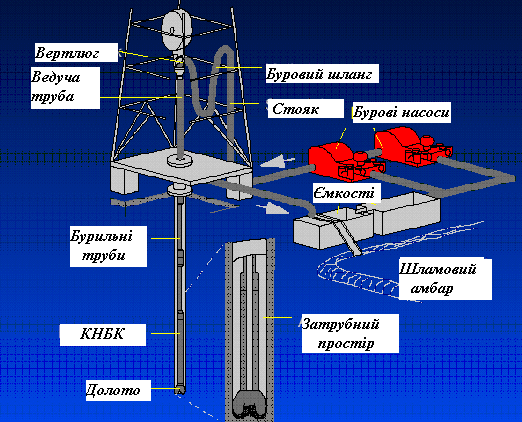 Вертлюг

Ведуча труба

Буровий шланг

Стояк

Бурові насоси

Ємкості

Бурильні труби

Шламовий амбар

КНБК

Затрубний простір

Долото