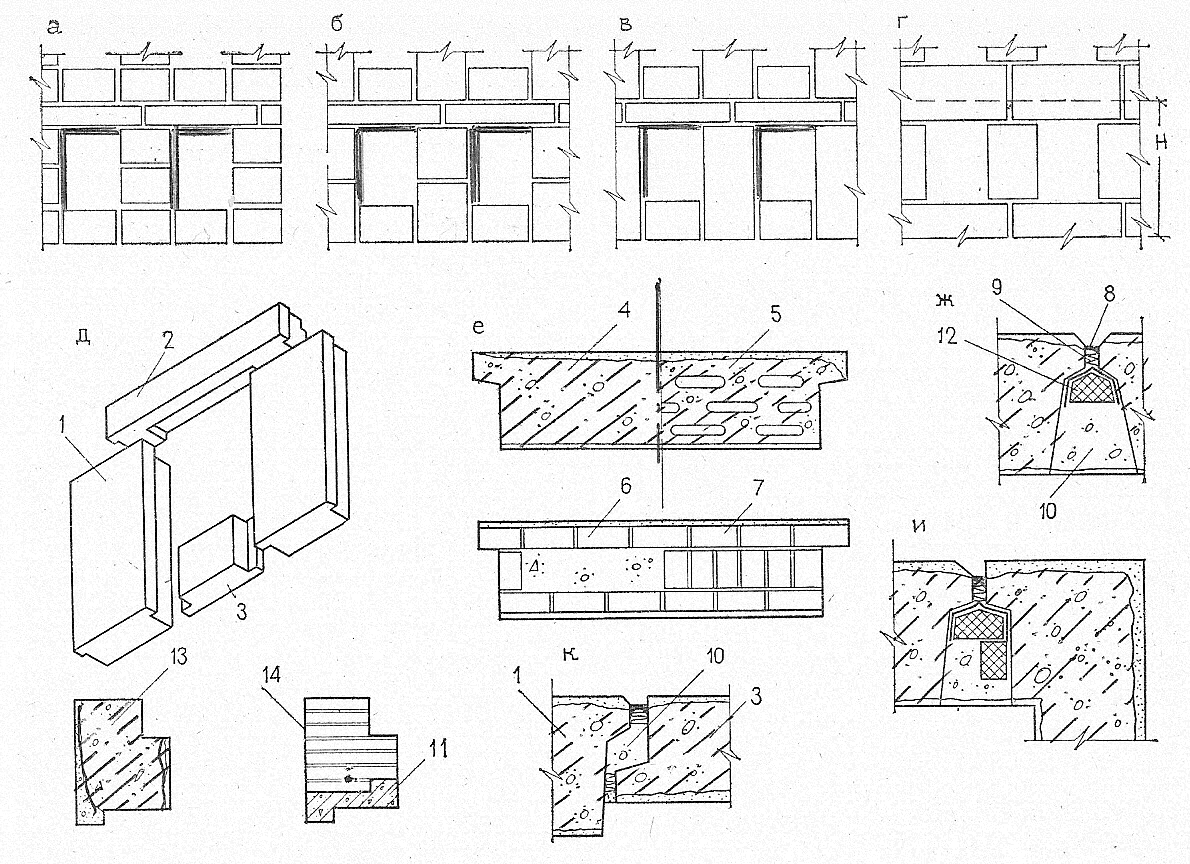 а
б
в
г
H
д
2
1
3
е
4
5
6
7
ж
9
8
12
10
и
13
14
11
к
1
10
3