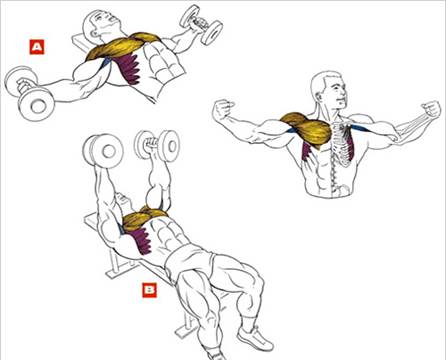 A

B